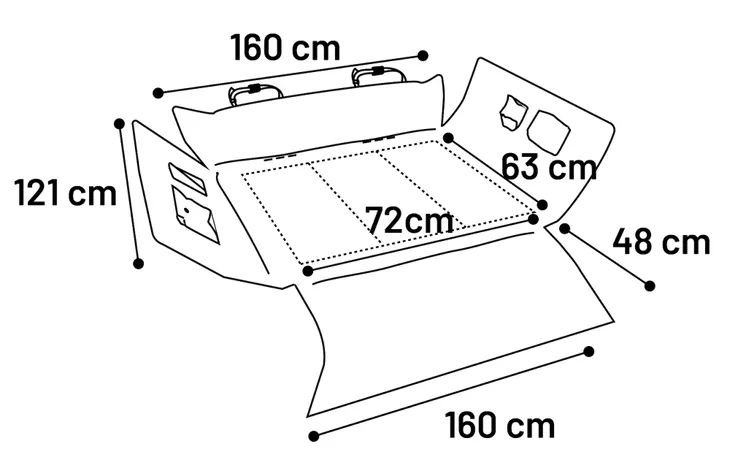 160 cm
121 cm
63 cm
72cm
48 cm
160 cm